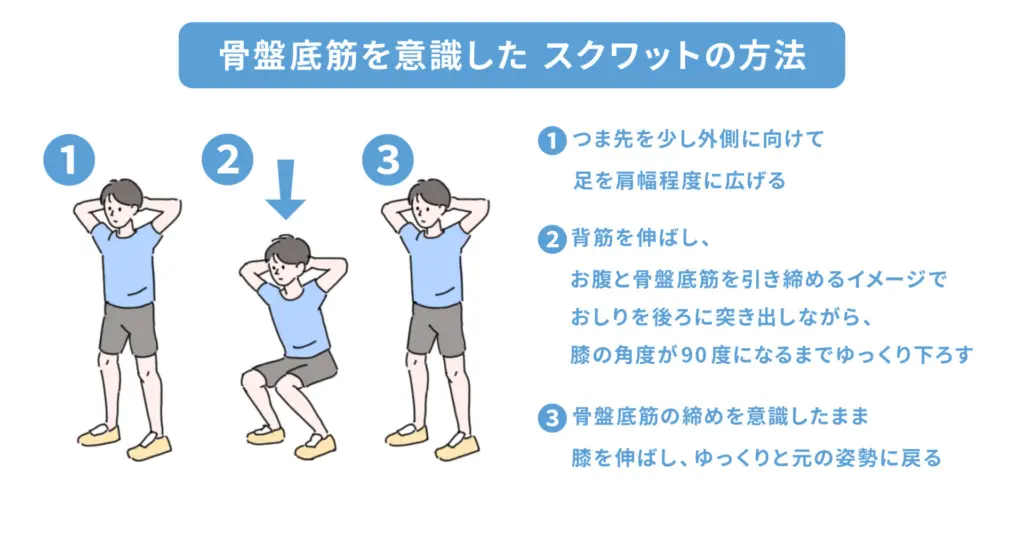 骨盤底筋を意識した スクワットの方法

1

2

3

1 つま先を少し外側に向けて
足を肩幅程度に広げる

2 背筋を伸ばし、
お腹と骨盤底筋を引き締めるイメージで
おしりを後ろに突き出しながら、
膝の角度が90度になるまでゆっくり下ろす

3 骨盤底筋の締めを意識したまま
膝を伸ばし、ゆっくりと元の姿勢に戻る